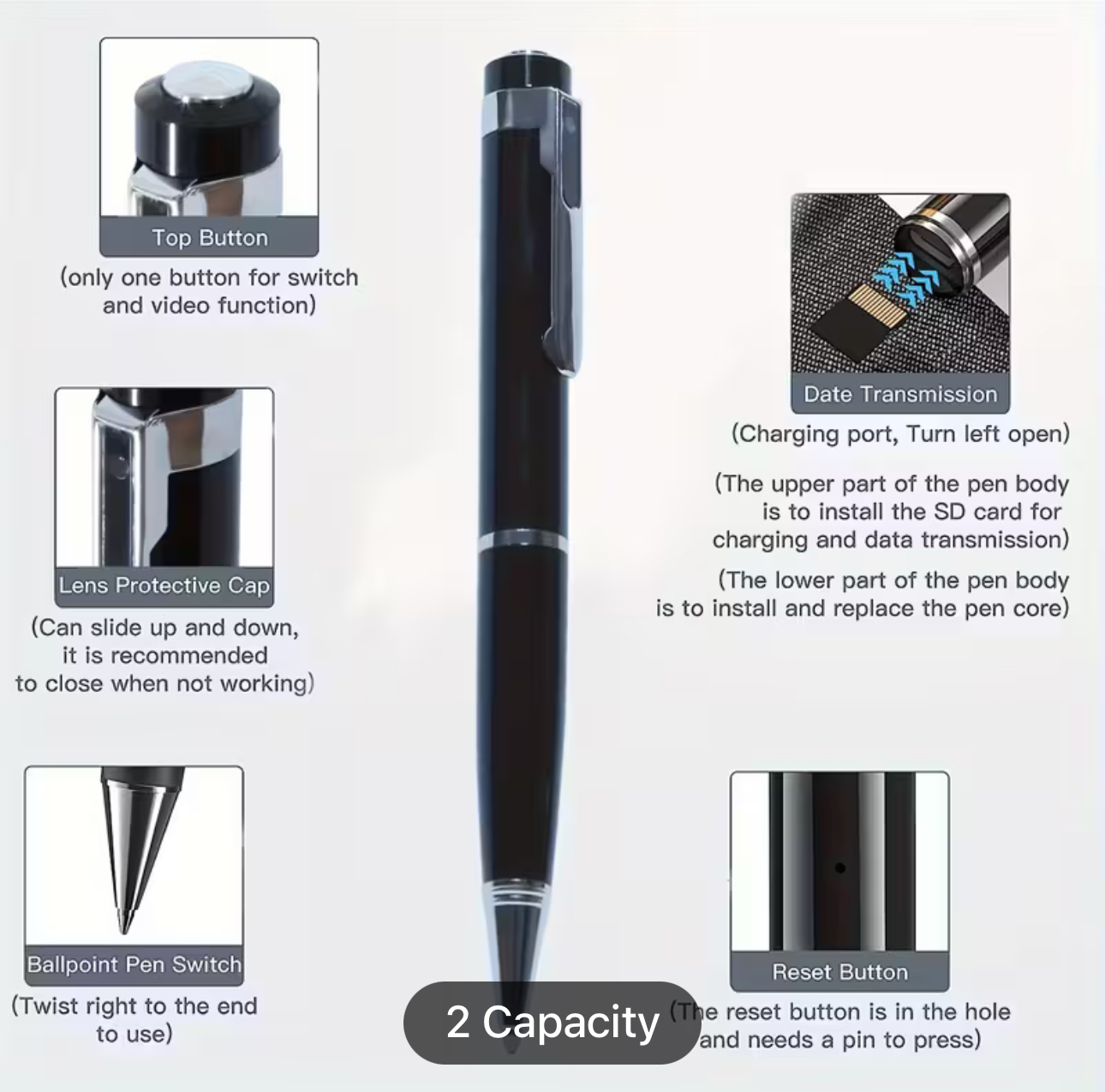 Top Button
(only one button for switch and video function)

Lens Protective Cap
(Can slide up and down, it is recommended to close when not working)

Ballpoint Pen Switch
(Twist right to the end to use)

Date Transmission
(Charging port, Turn left open)

(The upper part of the pen body is to install the SD card for charging and data transmission)

(The lower part of the pen body is to install and replace the pen core)

Reset Button
(The reset button is in the hole and needs a pin to press)

2 Capacity